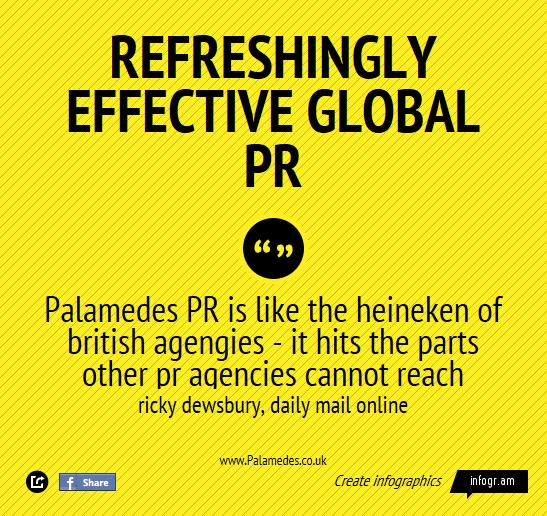 REFRESHINGLY EFFECTIVE GLOBAL PR

“ ”

Palamedes PR is like the heineken of british agengies - it hits the parts other pr agencies cannot reach
ricky dewsbury, daily mail online

www.Palamedes.co.uk

Share

Create infographics

infogr.am